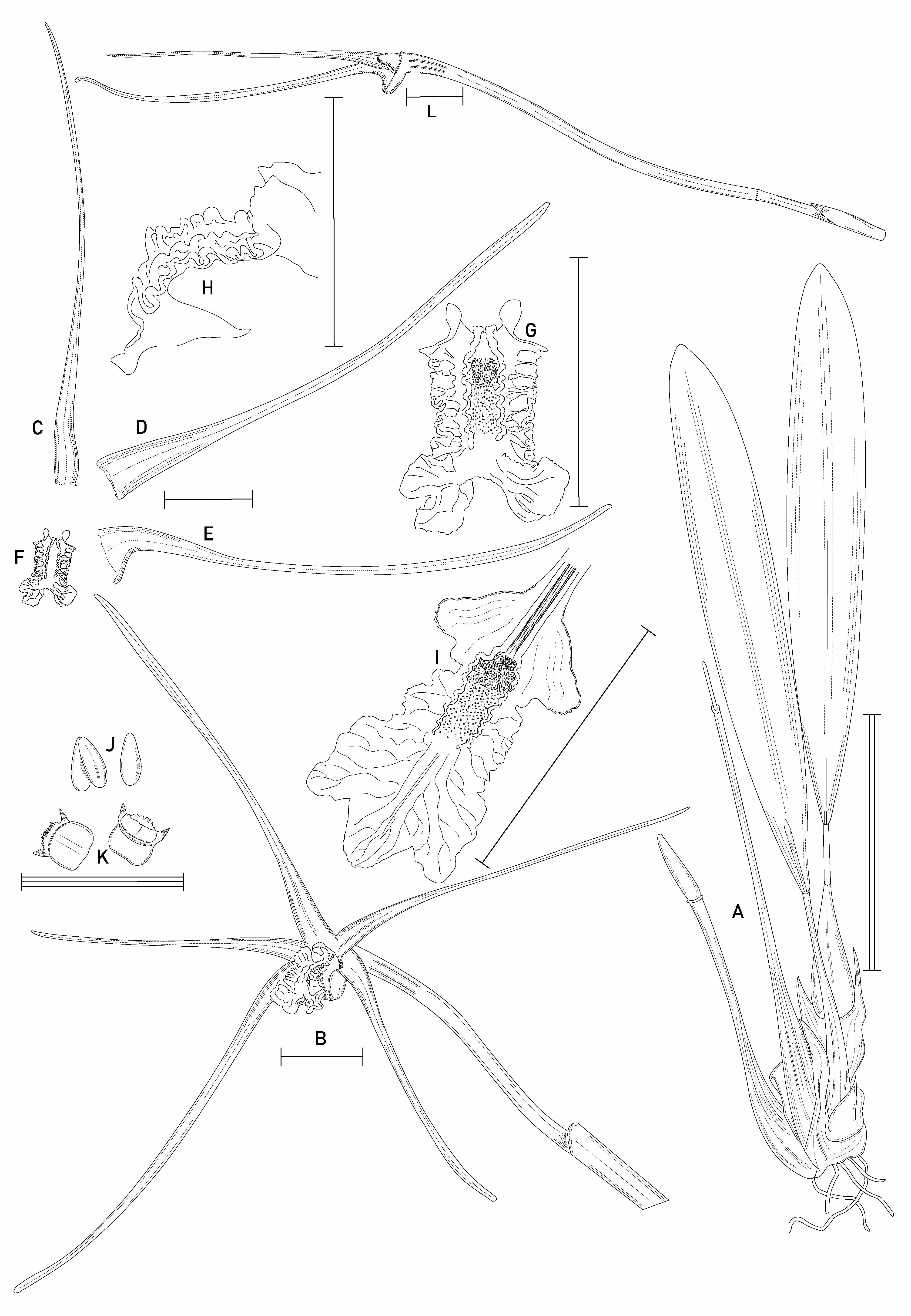 L

H

G

C

D

E

F

I

J

K

A

B